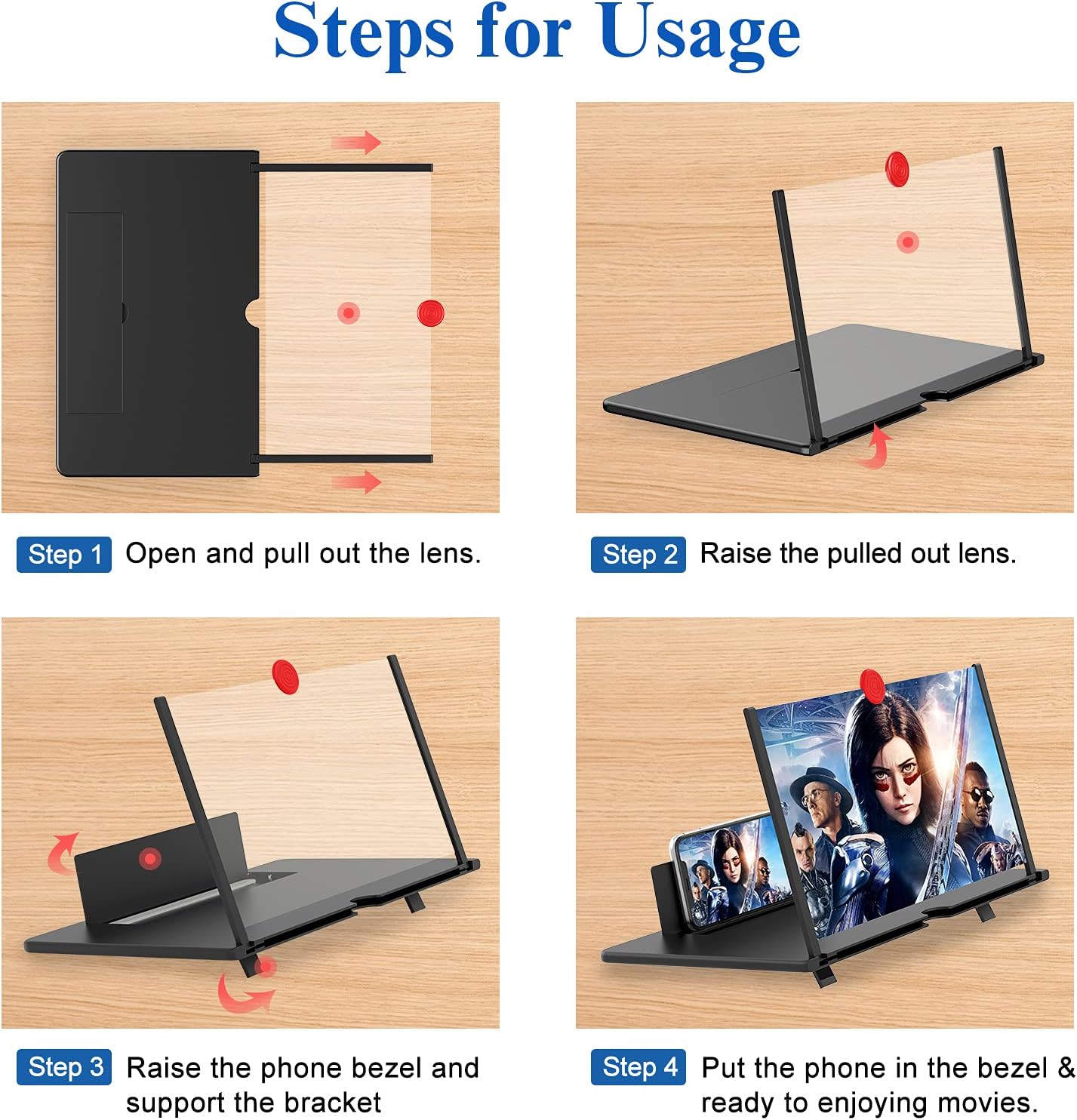 Steps for Usage

Step 1 Open and pull out the lens.

Step 2 Raise the pulled out lens.

Step 3 Raise the phone bezel and support the bracket

Step 4 Put the phone in the bezel & ready to enjoying movies.