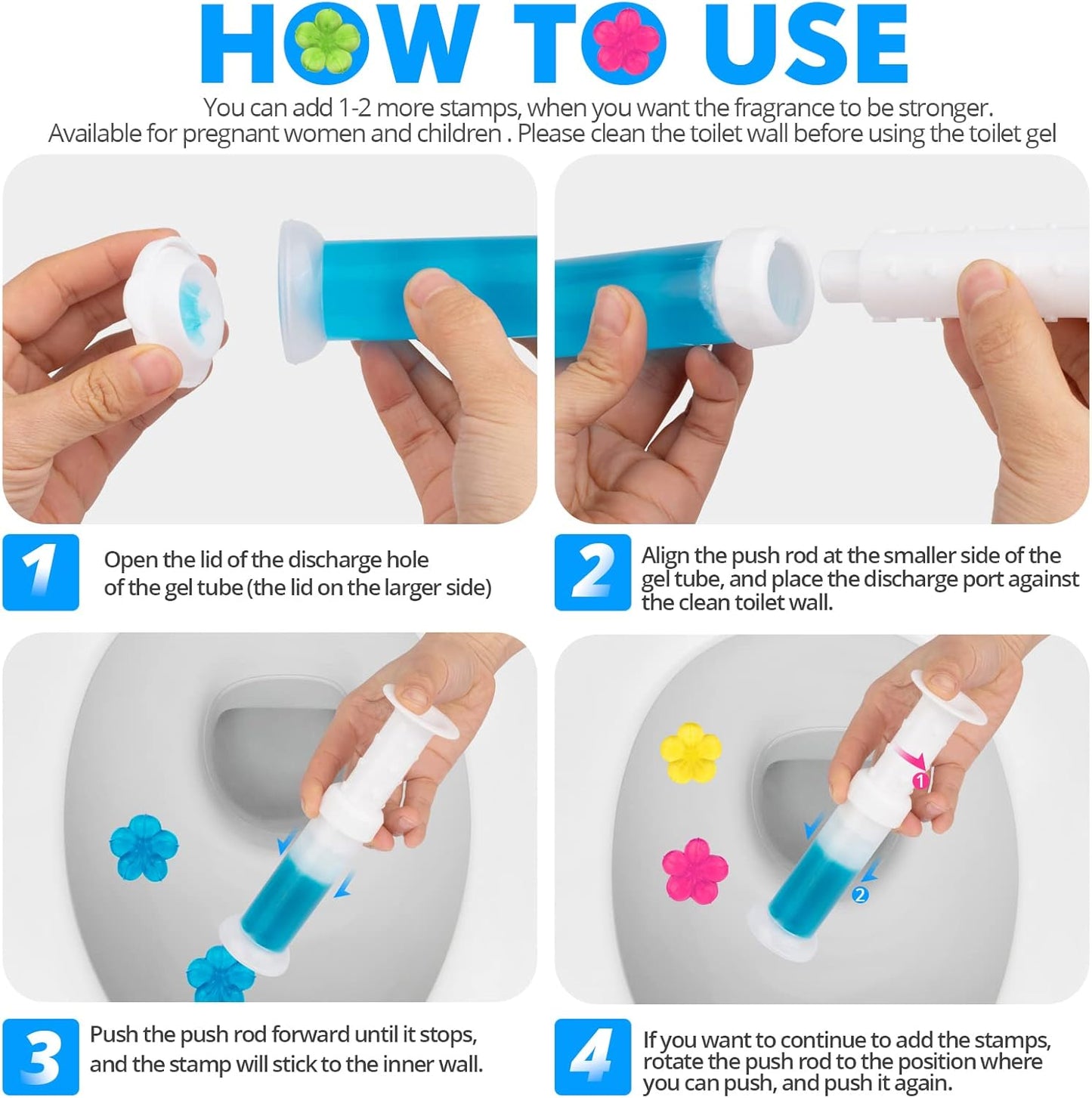 HOW TO USE

You can add 1-2 more stamps, when you want the fragrance to be stronger.
Available for pregnant women and children . Please clean the toilet wall before using the toilet gel

1

Open the lid of the discharge hole of the gel tube (the lid on the larger side)

2

Align the push rod at the smaller side of the gel tube, and place the discharge port against the clean toilet wall.

1

2

3

Push the push rod forward until it stops, and the stamp will stick to the inner wall.

4

If you want to continue to add the stamps, rotate the push rod to the position where you can push, and push it again.